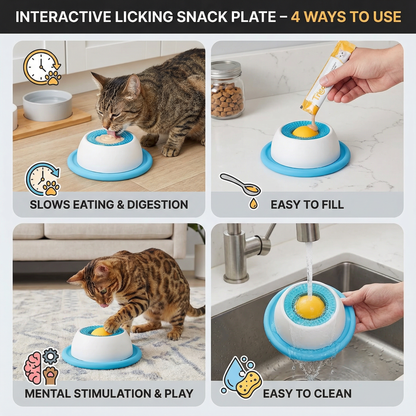 INTERACTIVE LICKING SNACK PLATE – 4 WAYS TO USE

SLOWS EATING & DIGESTION

Trea

EASY TO FILL

MENTAL STIMULATION & PLAY

EASY TO CLEAN