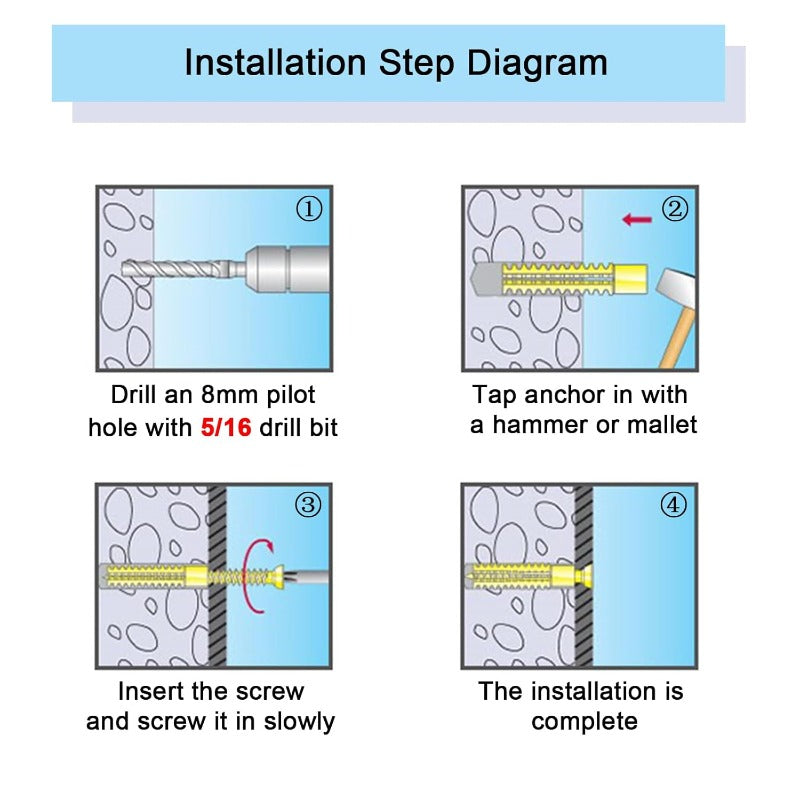 Installation Step Diagram

①

Drill an 8mm pilot hole with 5/16 drill bit

②

Tap anchor in with a hammer or mallet

③

Insert the screw and screw it in slowly

④

The installation is complete